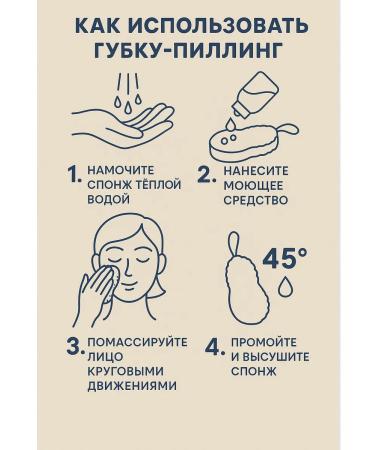 КАК ИСПОЛЬЗОВАТЬ ГУБКУ-ПИЛЛИНГ

1. НАМОЧИТЕ СПОНЖ ТЁПЛОЙ ВОДОЙ

2. НАНЕСИТЕ МОЮЩЕЕ СРЕДСТВО

45°

3. ПОМАССИРУЙТЕ ЛИЦО КРУГОВЫМИ ДВИЖЕНИЯМИ

4. ПРОМОЙТЕ И ВЫСУШИТЕ СПОНЖ