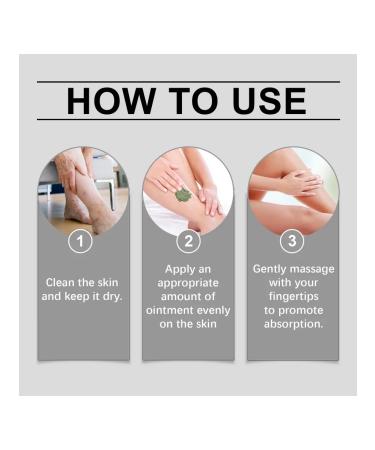 HOW TO USE

1

Clean the skin and keep it dry.

2

Apply an appropriate amount of ointment evenly on the skin

3

Gently massage with your fingertips to promote absorption.