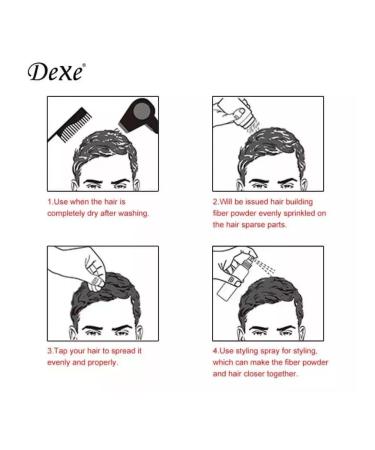 Dexe®

1.Use when the hair is completely dry after washing.

2.Will be issued hair building fiber powder evenly sprinkled on the hair sparse parts.

3.Tap your hair to spread it evenly and properly.

4.Use styling spray for styling, which can make the fiber powder and hair closer together.