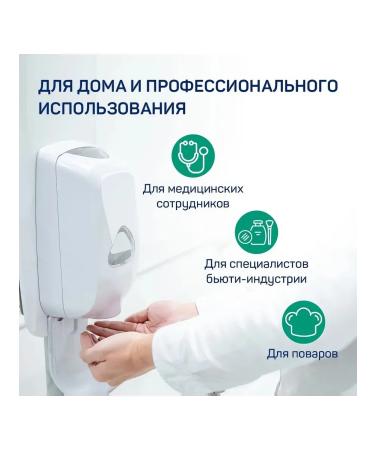 ДЛЯ ДОМА И ПРОФЕССИОНАЛЬНОГО ИСПОЛЬЗОВАНИЯ

Для медицинских сотрудников

Для специалистов бьюти-индустрии

Для поваров