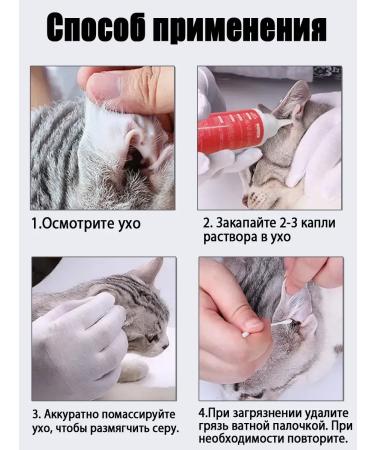 Способ применения

1.Осмотрите ухо

2. Закапайте 2-3 капли раствора в ухо

3. Аккуратно помассируйте ухо, чтобы размягчить серу.

4.При загрязнении удалите грязь ватной палочкой. При необходимости повторите.