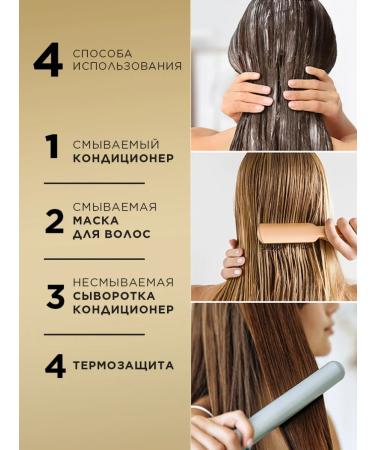 4 СПОСОБА ИСПОЛЬЗОВАНИЯ

1 СМЫВАЕМЫЙ КОНДИЦИОНЕР

2 СМЫВАЕМАЯ МАСКА ДЛЯ ВОЛОС

3 НЕСМЫВАЕМАЯ СЫВОРОТКА КОНДИЦИОНЕР

4 ТЕРМОЗАЩИТА