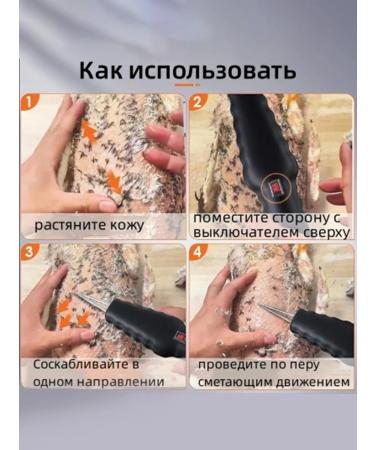 Как использовать

1
растяните кожу

2
поместите сторону с выключателем сверху

3
Соскабливайте в одном направлении

4
проведите по перу сметающим движением