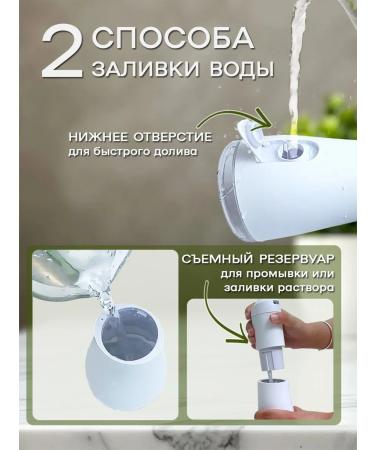 2 СПОСОБА ЗАЛИВКИ ВОДЫ

НИЖНЕЕ ОТВЕРСТИЕ
для быстрого долива

СЪЕМНЫЙ РЕЗЕРВУАР
для промывки или заливки раствора