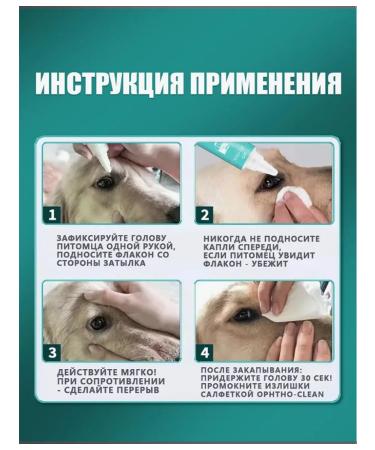 ИНСТРУКЦИЯ ПРИМЕНЕНИЯ

1

ЗАФИКСИРУЙТЕ ГОЛОВУ ПИТОМЦА ОДНОЙ РУКОЙ, ПОДНОСИТЕ ФЛАКОН СО СТОРОНЫ ЗАТЫЛКА

2

НИКОГДА НЕ ПОДНОСИТЕ КАПЛИ СПЕРЕДИ, ЕСЛИ ПИТОМЕЦ УВИДИТ ФЛАКОН - УБЕЖИТ

3

ДЕЙСТВУЙТЕ МЯГКО! ПРИ СОПРОТИВЛЕНИИ - СДЕЛАЙТЕ ПЕРЕРЫВ

4

ПОСЛЕ ЗАКАПЫВАНИЯ: ПРИДЕРЖИТЕ ГОЛОВУ 30 СЕК! ПРОМОКНИТЕ ИЗЛИШКИ САЛФЕТКОЙ ОРНТНО-CLEAN