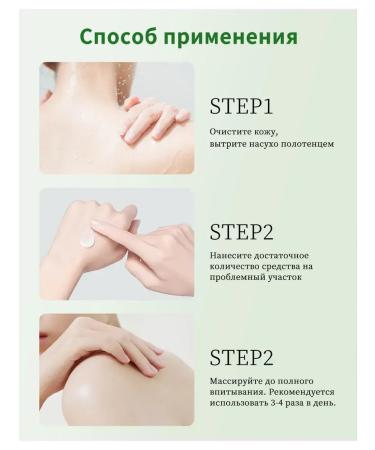 Способ применения

STEP1

Очистите кожу, вытрите насухо полотенцем

STEP2

Нанесите достаточное количество средства на проблемный участок

STEP2

Массируйте до полного впитывания. Рекомендуется использовать 3-4 раза в день.