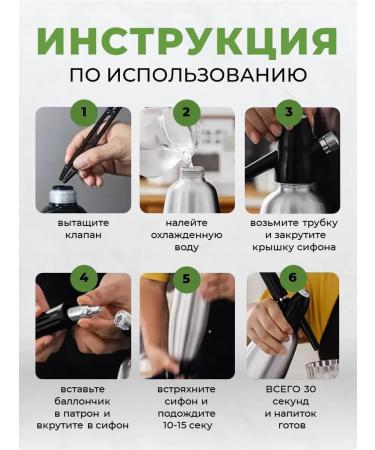 ИНСТРУКЦИЯ
ПО ИСПОЛЬЗОВАНИЮ

1
вытащите клапан

2
налейте охлажденную воду

3
возьмите трубку и закрутите крышку сифона

4
вставьте баллончик в патрон и вкрутите в сифон

5
встряхните сифон и подождите 10-15 секу

6
ВСЕГО 30 секунд и напиток готов