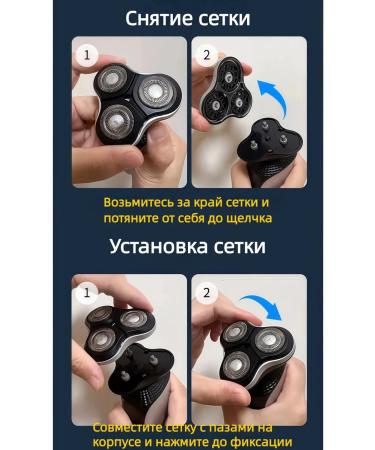 Снятие сетки

1

2

Возьмитесь за край сетки и потяните от себя до щелчка

Установка сетки

1

2

Совместите сетку с пазами на корпусе и нажмите до фиксации