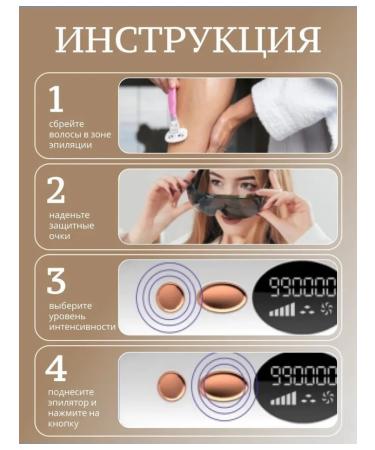 ИНСТРУКЦИЯ

1
сбрейте волосы в зоне эпиляции

2
наденьте защитные очки

3
выберите уровень интенсивности

990000

4
поднесите эпилятор и нажмите на кнопку

990000