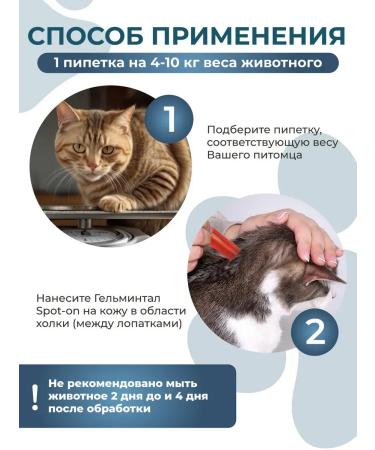 СПОСОБ ПРИМЕНЕНИЯ

1 пипетка на 4-10 кг веса животного

1

Подберите пипетку, соответствующую весу Вашего питомца

Нанесите Гельминтал Spot-on на кожу в области холки (между лопатками)

2

!

Не рекомендовано мыть животное 2 дня до и 4 дня после обработки