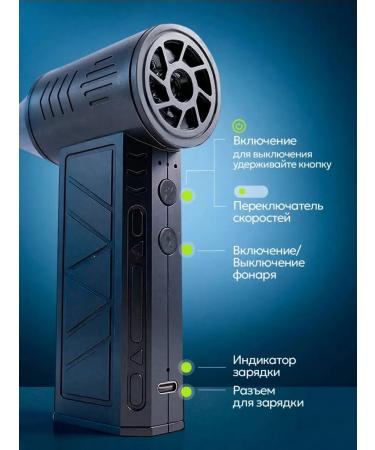 Включение
для выключения удерживайте кнопку

Переключатель скоростей

Включение/ Выключение фонаря

Индикатор зарядки

Разъем для зарядки