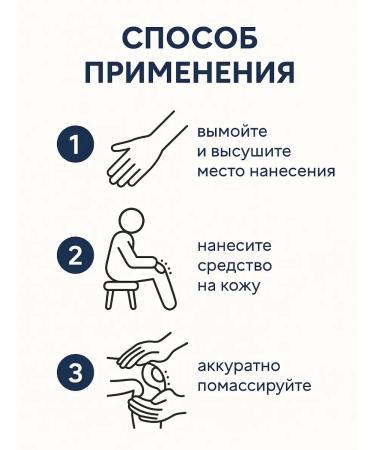 СПОСОБ ПРИМЕНЕНИЯ

1 вымойте и высушите место нанесения

2 нанесите средство на кожу

3 аккуратно помассируйте