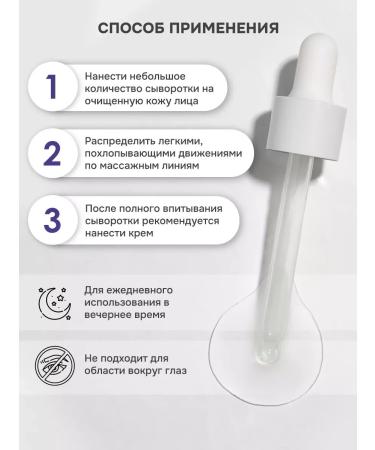 СПОСОБ ПРИМЕНЕНИЯ

1
Нанести небольшое количество сыворотки на очищенную кожу лица

2
Распределить легкими, похлопывающими движениями по массажным линиям

3
После полного впитывания сыворотки рекомендуется нанести крем

Для ежедневного использования в вечернее время

Не подходит для области вокруг глаз