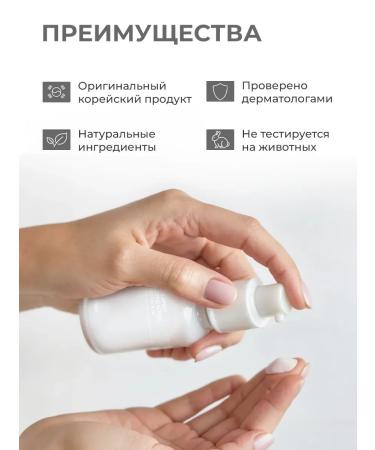 ПРЕИМУЩЕСТВА

Оригинальный корейский продукт

Проверено дерматологами

Натуральные ингредиенты

Не тестируется на животных