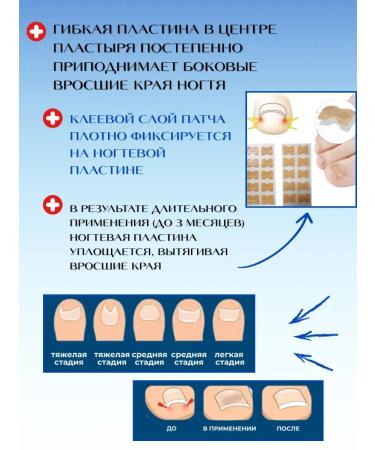 ГИБКАЯ ПЛАСТИНА В ЦЕНТРЕ ПЛАСТЫРЯ ПОСТЕПЕННО ПРИПОДНИМАЕТ БОКОВЫЕ ВРОСШИЕ КРАЯ НОГТЯ

КЛЕЕВОЙ СЛОЙ ПАТЧА ПЛОТНО ФИКСИРУЕТСЯ НА НОГТЕВОЙ ПЛАСТИНЕ

В РЕЗУЛЬТАТЕ ДЛИТЕЛЬНОГО ПРИМЕНЕНИЯ (ДО 3 МЕСЯЦЕВ) НОГТЕВАЯ ПЛАСТИНА УПЛОЩАЕТСЯ, ВЫТЯГИВАЯ ВРОСШИЕ КРАЯ

тяжелая стадия
тяжелая стадия
средняя стадия
средняя стадия
легкая стадия

ДО
В ПРИМЕНЕНИИ
ПОСЛЕ