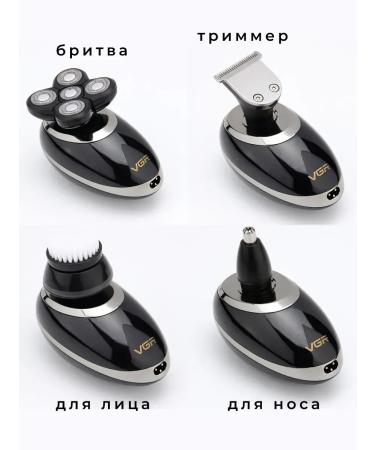 бритва

триммер

VGR

VGR

VGR

VGR

для лица

для носа