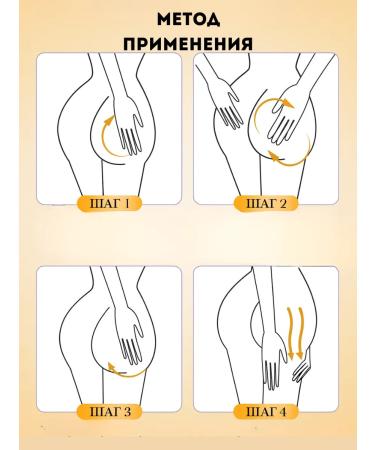 МЕТОД
ПРИМЕНЕНИЯ

ШАГ 1

ШАГ 2

ШАГ 3

ШАГ 4