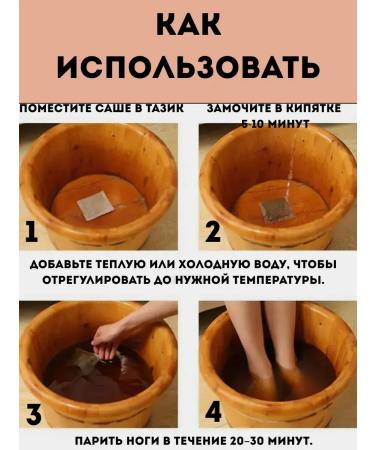 КАК ИСПОЛЬЗОВАТЬ

ПОМЕСТИТЕ САШЕ В ТАЗИК

ЗАМОЧИТЕ В КИПЯТКЕ 5-10 МИНУТ

1

2

ДОБАВЬТЕ ТЕПЛУЮ ИЛИ ХОЛОДНУЮ ВОДУ, ЧТОБЫ ОТРЕГУЛИРОВАТЬ ДО НУЖНОЙ ТЕМПЕРАТУРЫ.

3

4

ПАРИТЬ НОГИ В ТЕЧЕНИЕ 20-30 МИНУТ.