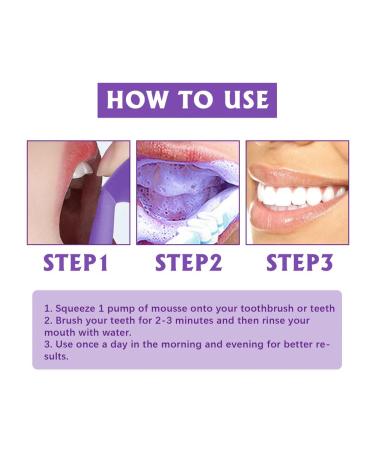 HOW TO USE

STEP1

STEP2

STEP3

1. Squeeze 1 pump of mousse onto your toothbrush or teeth
2. Brush your teeth for 2-3 minutes and then rinse your mouth with water.
3. Use once a day in the morning and evening for better results.