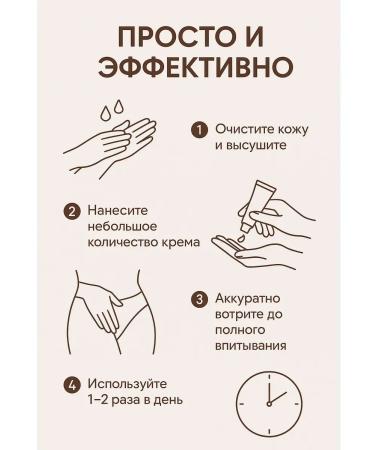 ПРОСТО И ЭФФЕКТИВНО

1 Очистите кожу и высушите

2 Нанесите небольшое количество крема

3 Аккуратно вотрите до полного впитывания

4 Используйте 1–2 раза в день