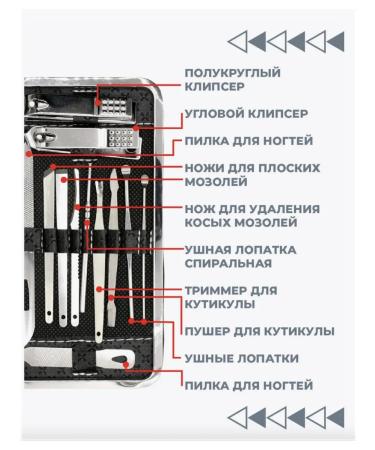 ПОЛУКРУГЛЫЙ КЛИПСЕР

УГЛОВОЙ КЛИПСЕР

ПИЛКА ДЛЯ НОГТЕЙ

НОЖИ ДЛЯ ПЛОСКИХ МОЗОЛЕЙ

НОЖ ДЛЯ УДАЛЕНИЯ КОСЫХ МОЗОЛЕЙ

УШНАЯ ЛОПАТКА СПИРАЛЬНАЯ

ТРИММЕР ДЛЯ КУТИКУЛЫ

ПУШЕР ДЛЯ КУТИКУЛЫ

УШНЫЕ ЛОПАТКИ

ПИЛКА ДЛЯ НОГТЕЙ