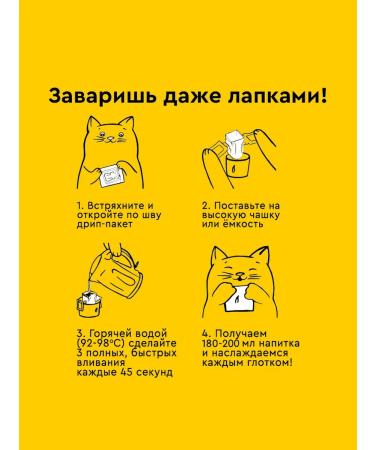 Заваришь даже лапками!

1. Встряхните и откройте по шву дрип-пакет

2. Поставьте на высокую чашку или ёмкость

3. Горячей водой (92-98°C) сделайте 3 полных, быстрых вливания каждые 45 секунд

4. Получаем 180-200 мл напитка и наслаждаемся каждым глотком!