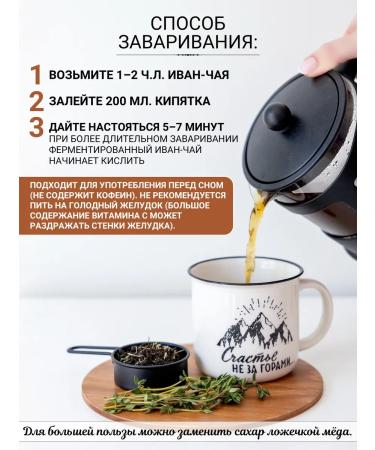 СПОСОБ ЗАВАРИВАНИЯ:

1 ВОЗЬМИТЕ 1–2 Ч.Л. ИВАН-ЧАЯ

2 ЗАЛЕЙТЕ 200 МЛ. КИПЯТКА

3 ДАЙТЕ НАСТОЯТЬСЯ 5–7 МИНУТ
ПРИ БОЛЕЕ ДЛИТЕЛЬНОМ ЗАВАРИВАНИИ ФЕРМЕНТИРОВАННЫЙ ИВАН-ЧАЙ НАЧИНАЕТ КИСЛИТЬ

ПОДХОДИТ ДЛЯ УПОТРЕБЛЕНИЯ ПЕРЕД СНОМ (НЕ СОДЕРЖИТ КОФЕИН). НЕ РЕКОМЕНДУЕТСЯ ПИТЬ НА ГОЛОДНЫЙ ЖЕЛУДОК (БОЛЬШОЕ СОДЕРЖАНИЕ ВИТАМИНА С МОЖЕТ РАЗДРАЖАТЬ СТЕНКИ ЖЕЛУДКА).

Счастье НЕ ЗА ГОРАМИ...

Для большей пользы можно заменить сахар ложечкой мёда.