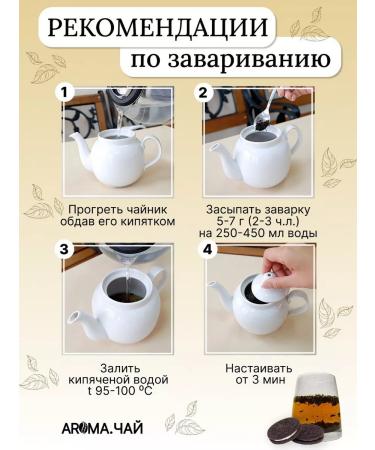 РЕКОМЕНДАЦИИ
по завариванию

1

Прогреть чайник обдав его кипятком

2

Засыпать заварку 5-7 г (2-3 ч.л.) на 250-450 мл воды

3

Залить кипяченой водой t 95-100 ºC

4

Настаивать от 3 мин

AROMA.ЧАЙ