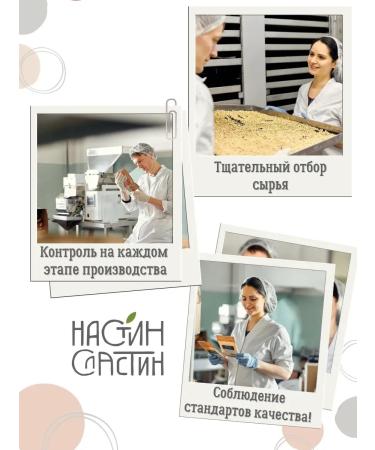 Тщательный отбор сырья

Контроль на каждом этапе производства

НАСТИН СЛАСТИН

Соблюдение стандартов качества!