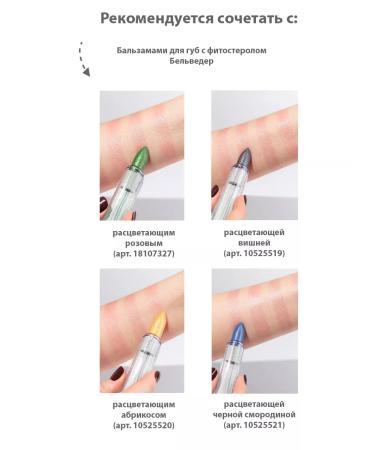 Рекомендуется сочетать с:

Бальзамами для губ с фитостеролом Бельведер

расцветающим розовым (арт. 18107327)

расцветающей вишней (арт. 10525519)

расцветающим абрикосом (арт. 10525520)

расцветающей черной смородиной (арт. 10525521)