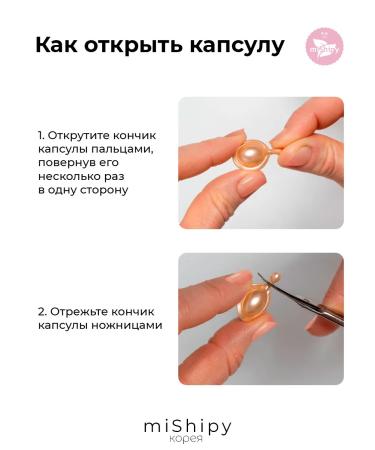 Как открыть капсулу

miShipy

1. Открутите кончик капсулы пальцами, повернув его несколько раз в одну сторону

2. Отрежьте кончик капсулы ножницами

miShipy
корея