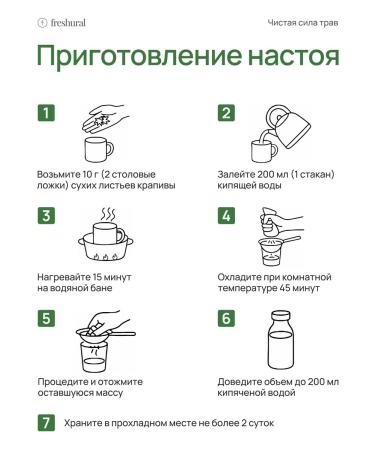 freshural

Чистая сила трав

Приготовление настоя

1

Возьмите 10 г (2 столовые ложки) сухих листьев крапивы

2

Залейте 200 мл (1 стакан) кипящей воды

3

Нагревайте 15 минут на водяной бане

4

Охладите при комнатной температуре 45 минут

5

Процедите и отожмите оставшуюся массу

6

Доведите обьем до 200 мл кипяченой водой

7

Храните в прохладном месте не более 2 суток