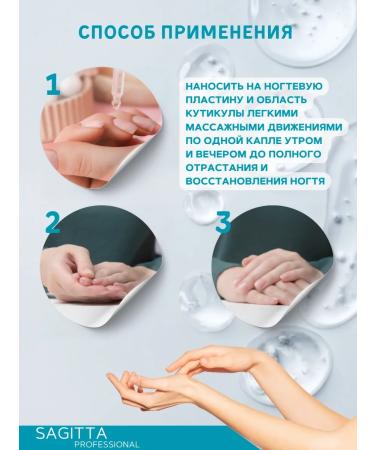 СПОСОБ ПРИМЕНЕНИЯ

1

НАНОСИТЬ НА НОГТЕВУЮ ПЛАСТИНУ И ОБЛАСТЬ КУТИКУЛЫ ЛЕГКИМИ МАССАЖНЫМИ ДВИЖЕНИЯМИ ПО ОДНОЙ КАПЛЕ УТРОМ И ВЕЧЕРОМ ДО ПОЛНОГО ОТРАСТАНИЯ И ВОССТАНОВЛЕНИЯ НОГТЯ

2

3

SAGITTA
PROFESSIONAL