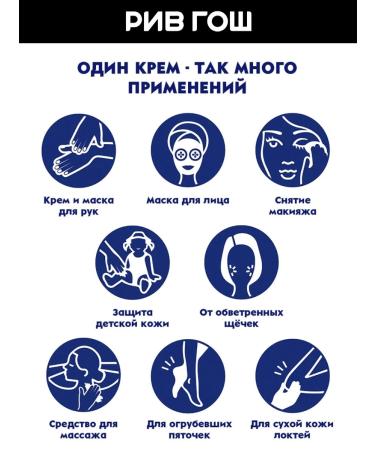 РИВ ГОШ

ОДИН КРЕМ - ТАК МНОГО ПРИМЕНЕНИЙ

Крем и маска для рук

Маска для лица

Снятие макияжа

Защита детской кожи

От обветренных щёчек

Средство для массажа

Для огрубевших пяточек

Для сухой кожи локтей