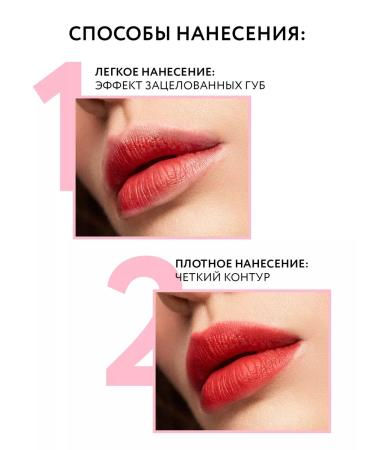 СПОСОБЫ НАНЕСЕНИЯ:

1

ЛЕГКОЕ НАНЕСЕНИЕ:
ЭФФЕКТ ЗАЦЕЛОВАННЫХ ГУБ

2

ПЛОТНОЕ НАНЕСЕНИЕ:
ЧЕТКИЙ КОНТУР