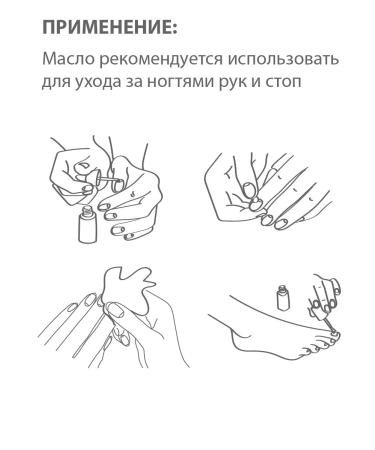 ПРИМЕНЕНИЕ:

Масло рекомендуется использовать для ухода за ногтями рук и стоп