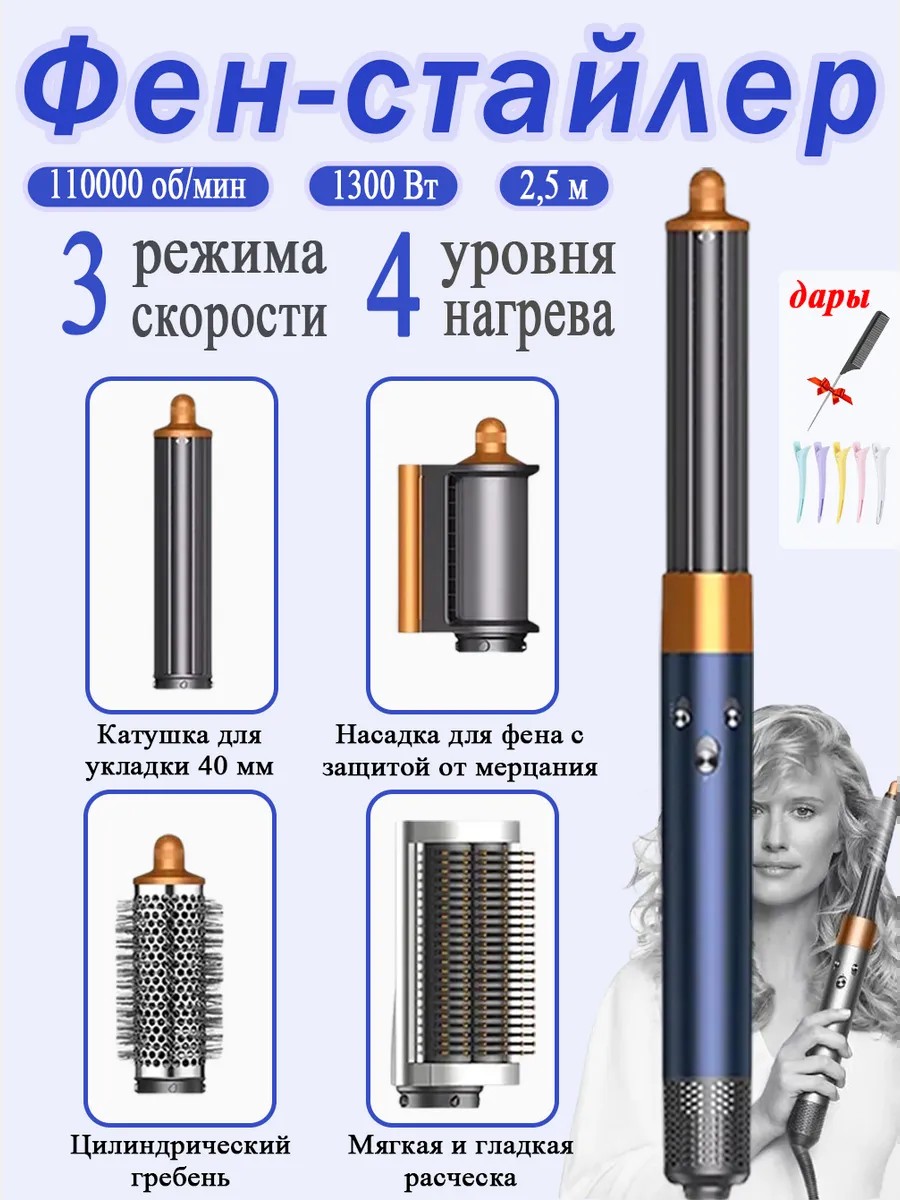 Фен-стайлер

110000 об/мин

1300 Вт

2,5 м

3 режима скорости

4 уровня нагрева

дары

Катушка для укладки 40 мм

Насадка для фена с защитой от мерцания

Цилиндрический гребень

Мягкая и гладкая расческа