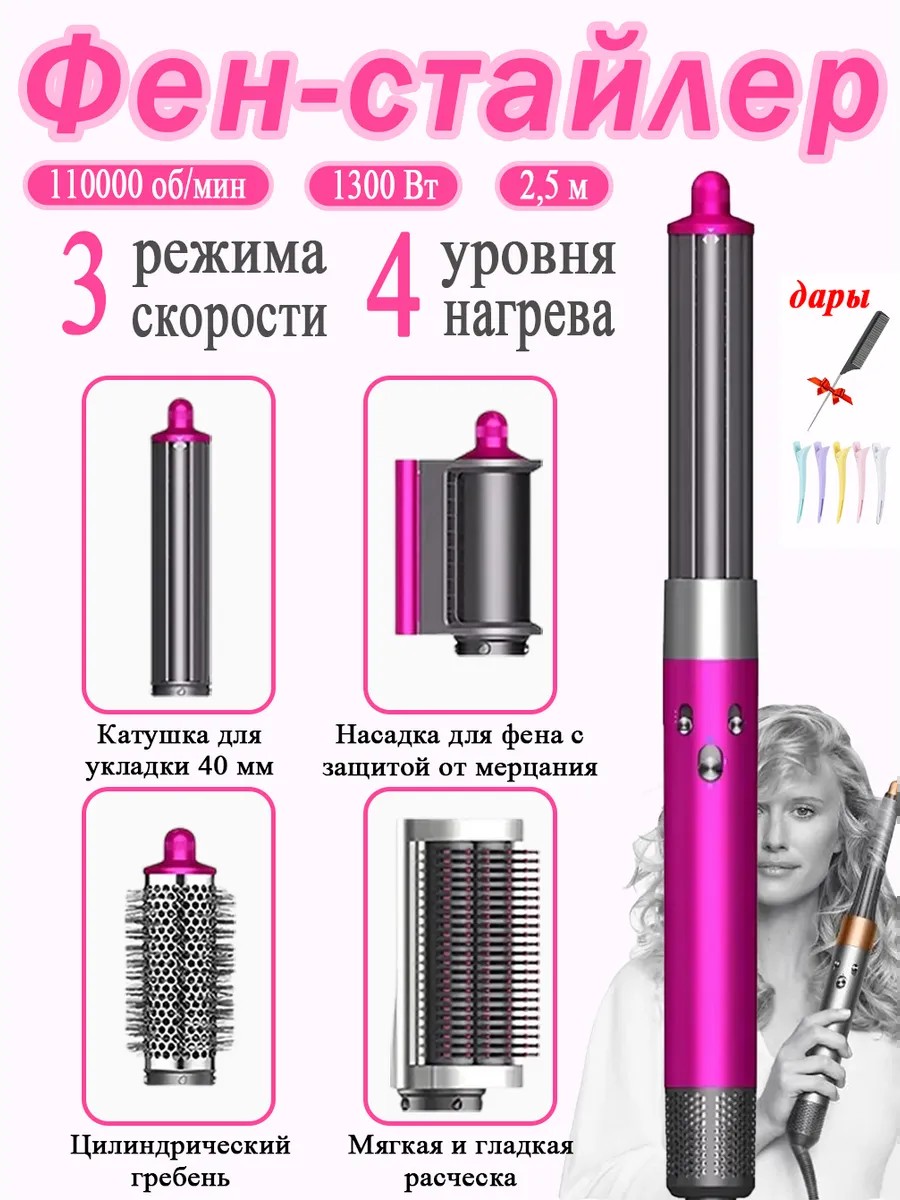 Фен-стайлер

110000 об/мин
1300 Вт
2,5 м

3 режима скорости
4 уровня нагрева

дары

Катушка для укладки 40 мм

Насадка для фена с защитой от мерцания

Цилиндрический гребень

Мягкая и гладкая расческа