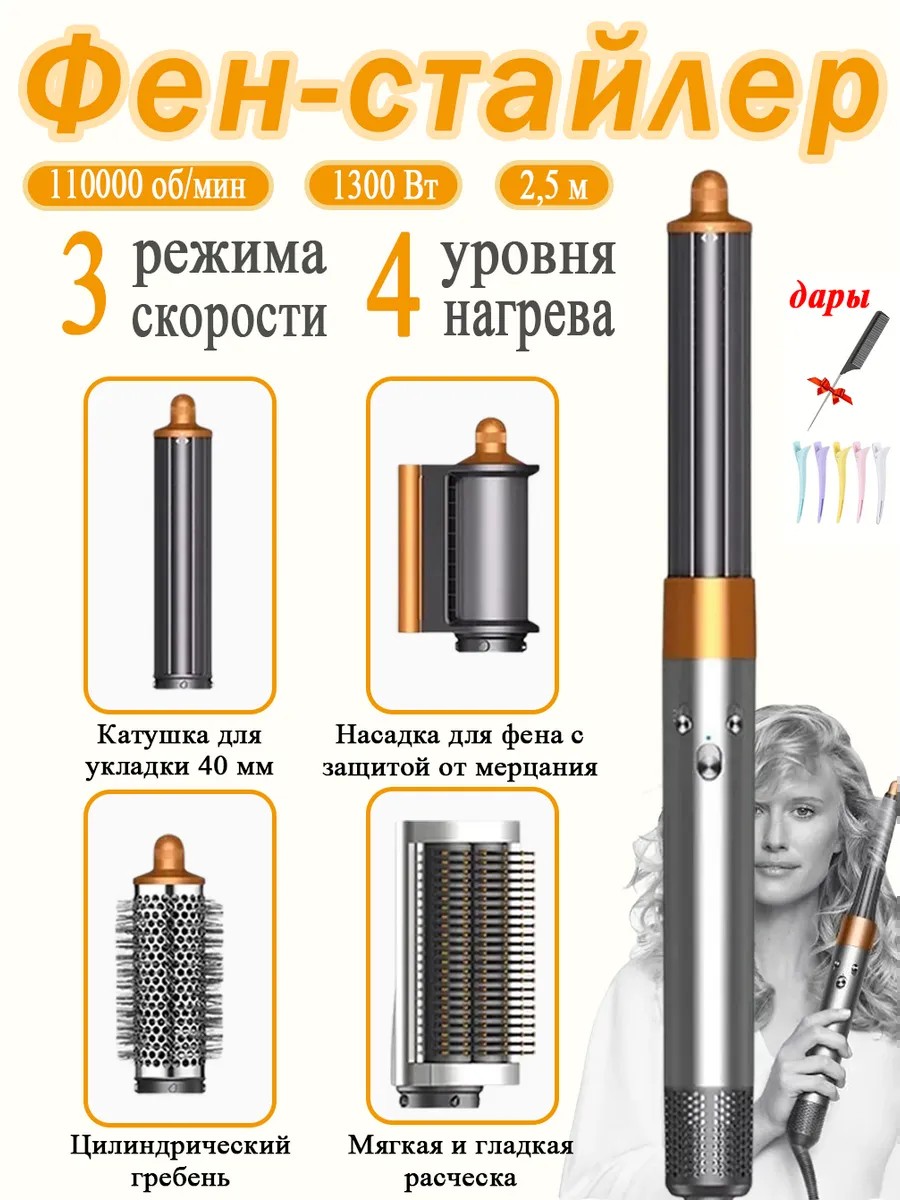 Фен-стайлер

110000 об/мин

1300 Вт

2,5 м

3 режима скорости

4 уровня нагрева

дары

Катушка для укладки 40 мм

Насадка для фена с защитой от мерцания

Цилиндрический гребень

Мягкая и гладкая расческа