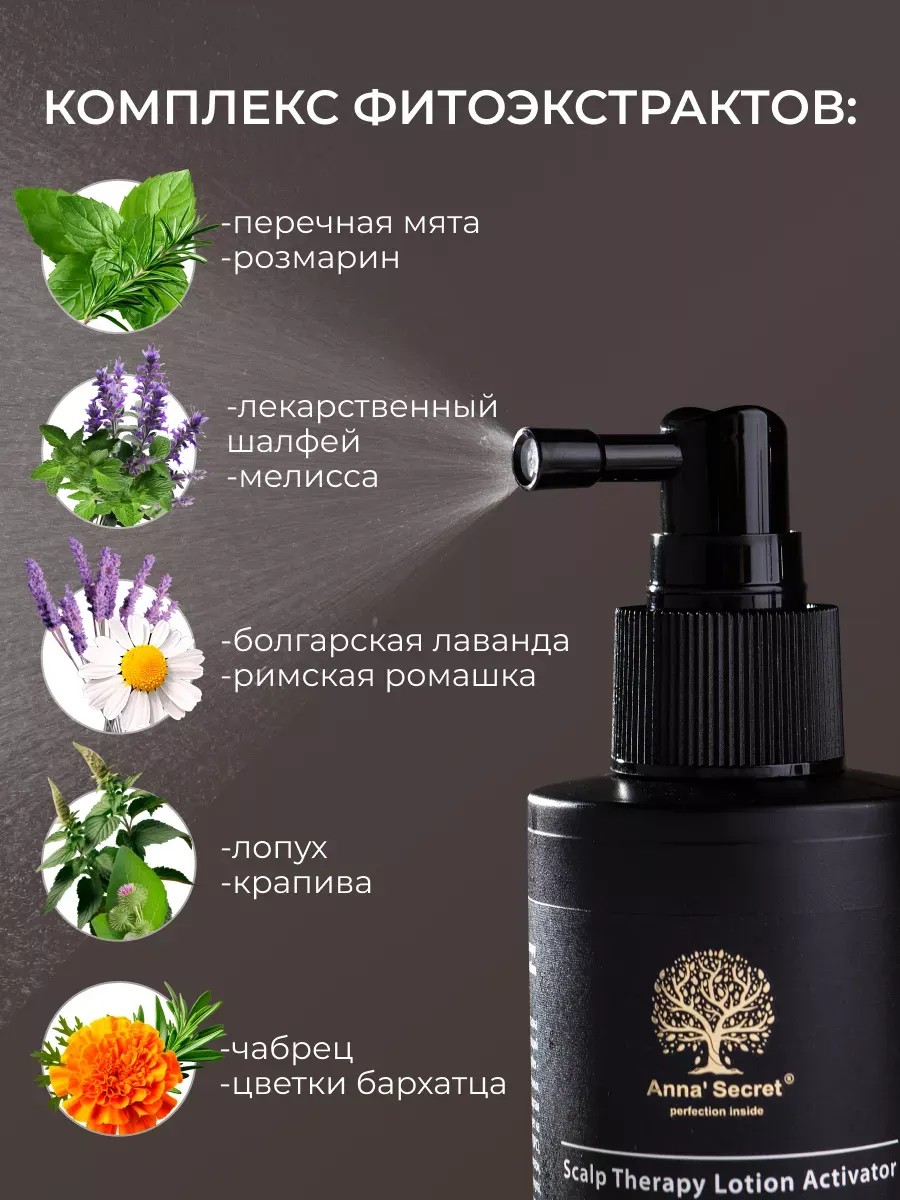 КОМПЛЕКС ФИТОЭКСТРАКТОВ:

-перечная мята
-розмарин

-лекарственный шалфей
-мелисса

-болгарская лаванда
-римская ромашка

-лопух
-крапива

-чабрец
-цветки бархатца

Anna' Secret®
perfection inside

Scalp Therapy Lotion Activator