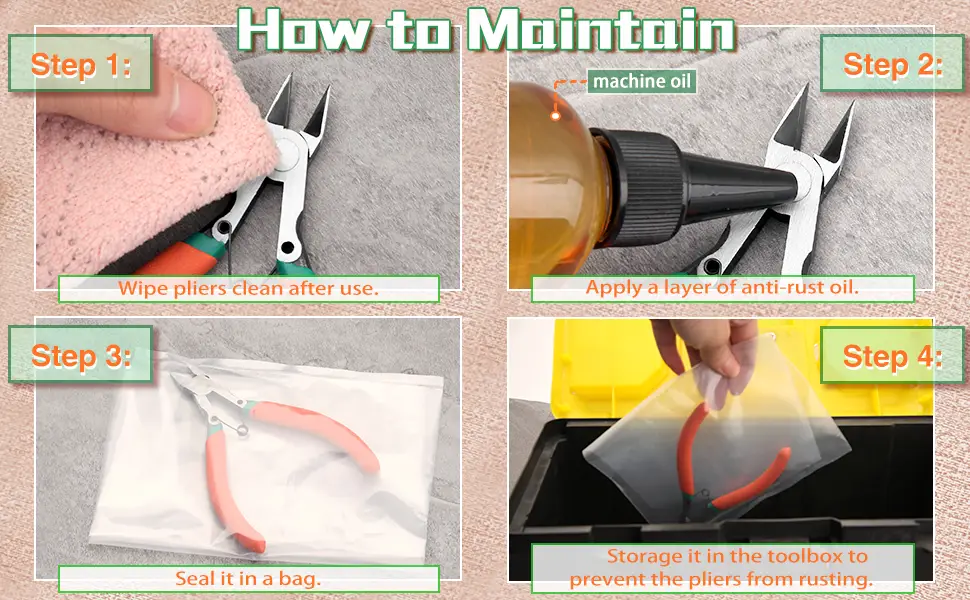 How to Maintain

Step 1:

Wipe pliers clean after use.

Step 2:

machine oil

Apply a layer of anti-rust oil.

Step 3:

Seal it in a bag.

Step 4:

Storage it in the toolbox to prevent the pliers from rusting.