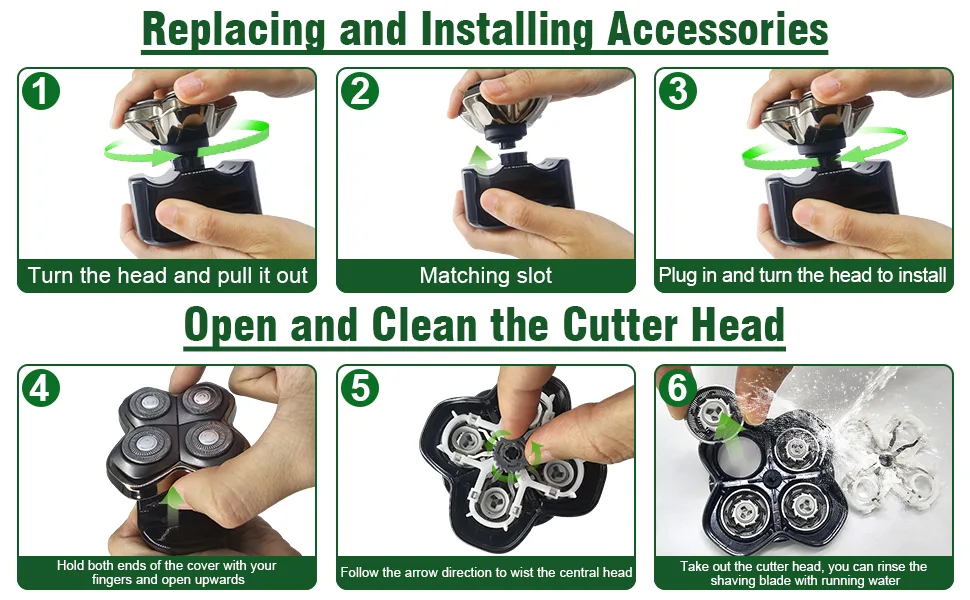 Replacing and Installing Accessories

1

Turn the head and pull it out

2

Matching slot

3

Plug in and turn the head to install

Open and Clean the Cutter Head

4

Hold both ends of the cover with your fingers and open upwards

5

Follow the arrow direction to wist the central head

6

Take out the cutter head, you can rinse the shaving blade with running water