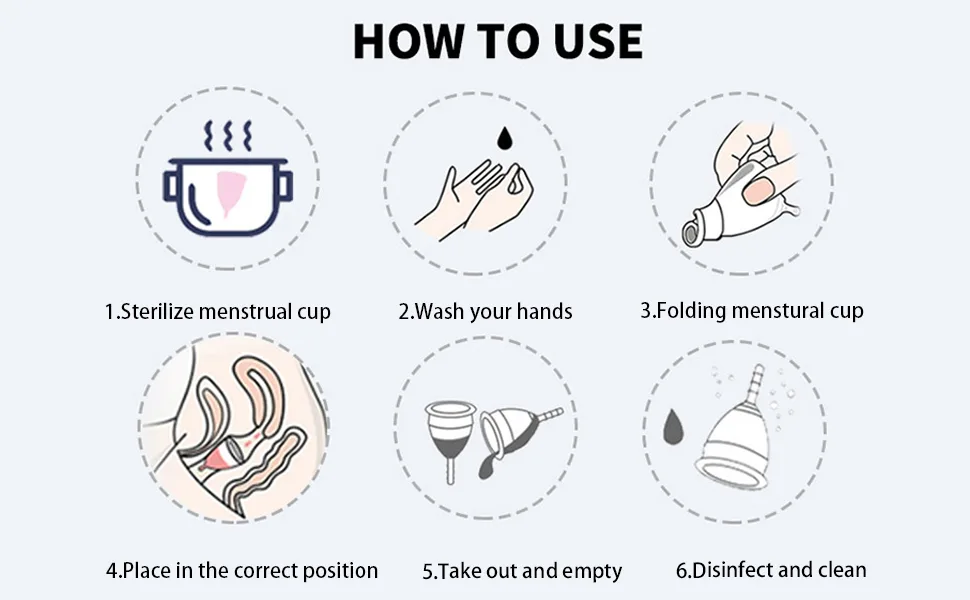 HOW TO USE

1.Sterilize menstrual cup

2.Wash your hands

3.Folding menstural cup

4.Place in the correct position

5.Take out and empty

6.Disinfect and clean