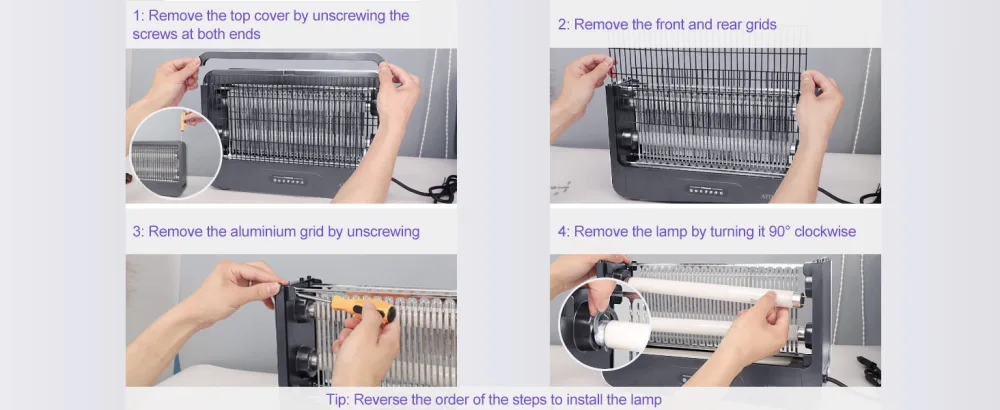 1: Remove the top cover by unscrewing the screws at both ends

2: Remove the front and rear grids

3: Remove the aluminium grid by unscrewing

4: Remove the lamp by turning it 90° clockwise

Tip: Reverse the order of the steps to install the lamp