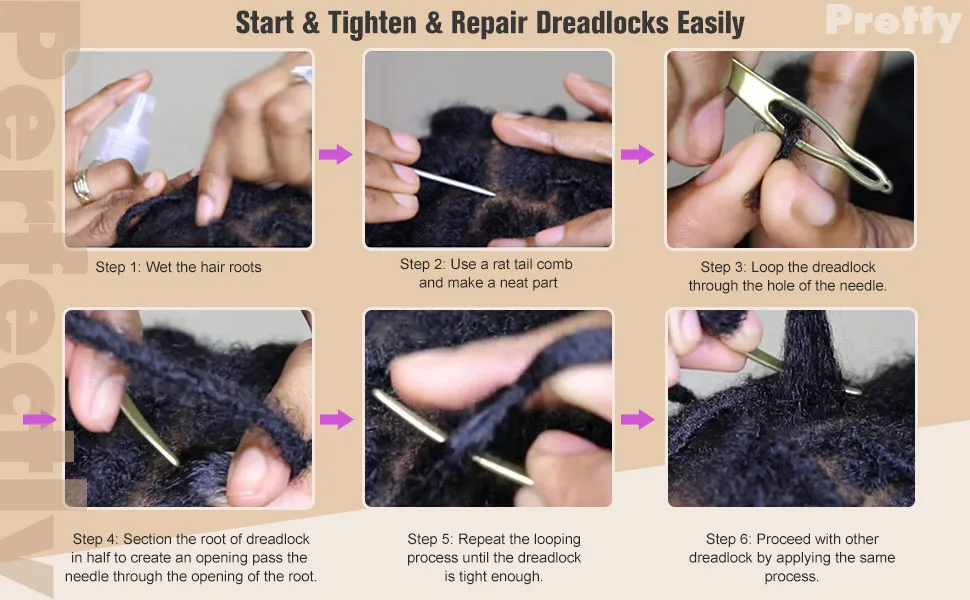 Start & Tighten & Repair Dreadlocks Easily

Pretty

Perfectly

Step 1: Wet the hair roots

Step 2: Use a rat tail comb and make a neat part

Step 3: Loop the dreadlock through the hole of the needle.

Step 4: Section the root of dreadlock in half to create an opening pass the needle through the opening of the root.

Step 5: Repeat the looping process until the dreadlock is tight enough.

Step 6: Proceed with other dreadlock by applying the same process.