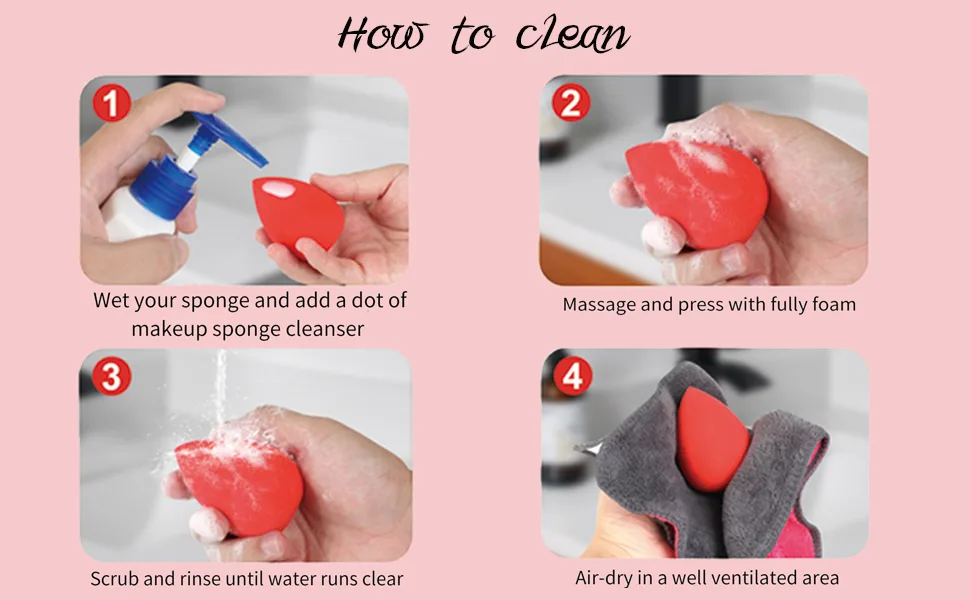 How to clean

1

Wet your sponge and add a dot of makeup sponge cleanser

2

Massage and press with fully foam

3

Scrub and rinse until water runs clear

4

Air-dry in a well ventilated area