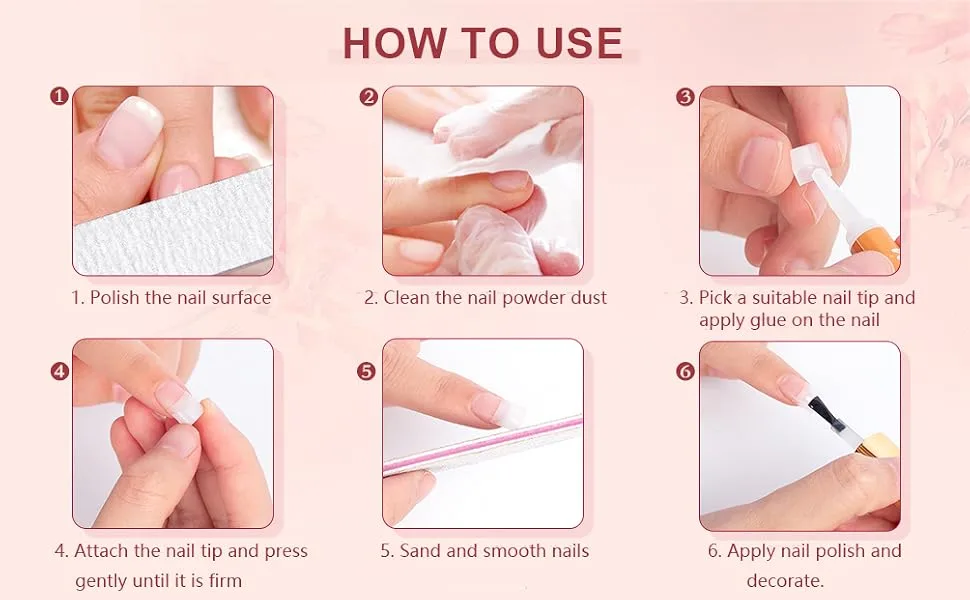 HOW TO USE

1

1. Polish the nail surface

2

2. Clean the nail powder dust

3

3. Pick a suitable nail tip and apply glue on the nail

4

4. Attach the nail tip and press gently until it is firm

5

5. Sand and smooth nails

6

6. Apply nail polish and decorate.