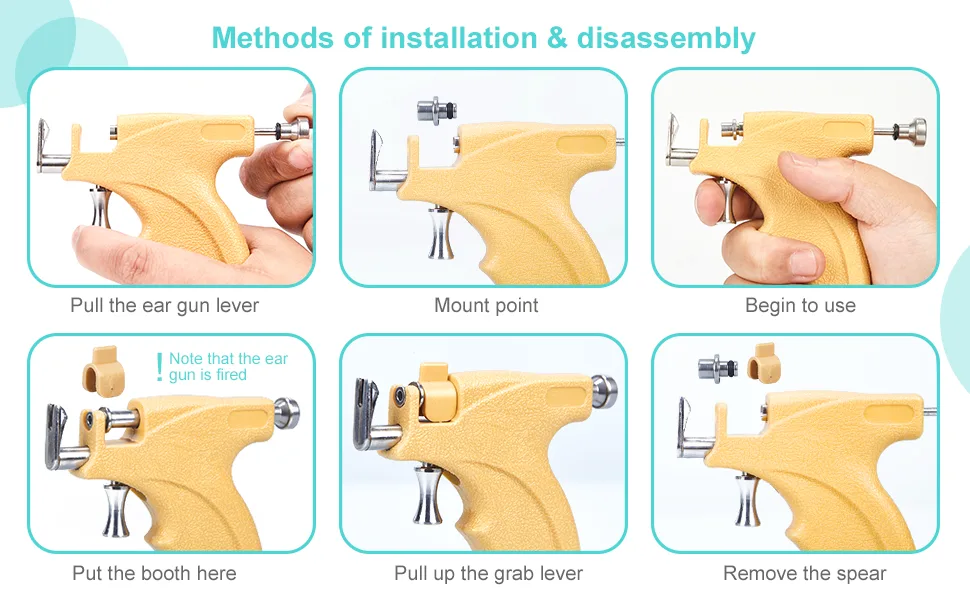 Methods of installation & disassembly

Pull the ear gun lever

Mount point

Begin to use

! Note that the ear gun is fired

Put the booth here

Pull up the grab lever

Remove the spear