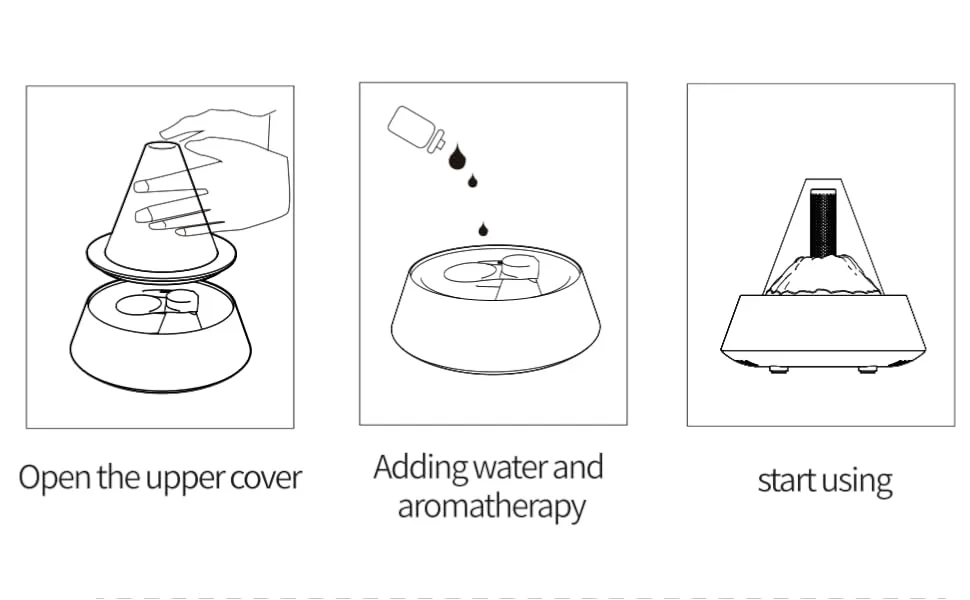 Open the upper cover

Adding water and aromatherapy

start using