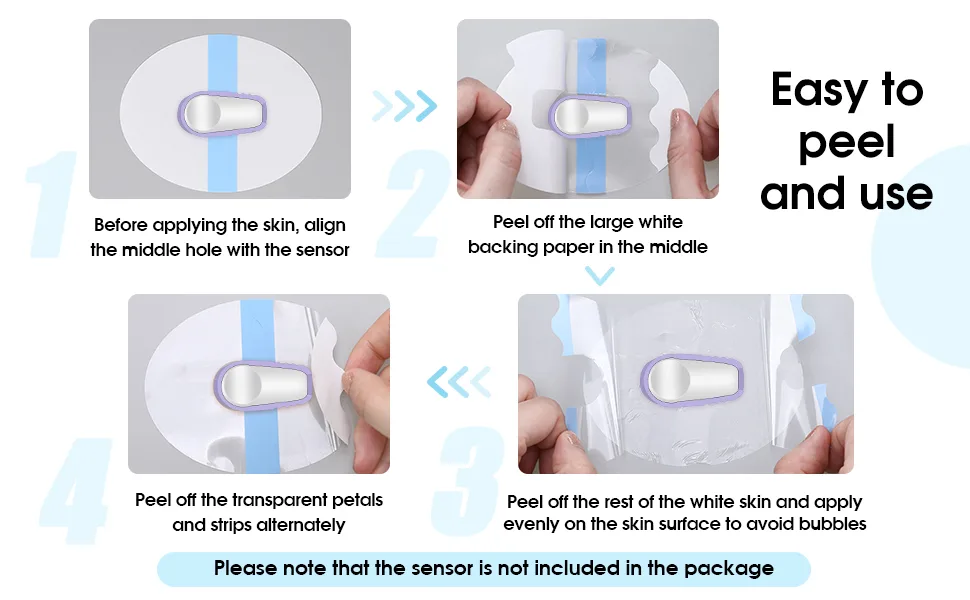 1

Before applying the skin, align the middle hole with the sensor

2

Peel off the large white backing paper in the middle

Easy to peel and use

4

Peel off the transparent petals and strips alternately

3

Peel off the rest of the white skin and apply evenly on the skin surface to avoid bubbles

Please note that the sensor is not included in the package